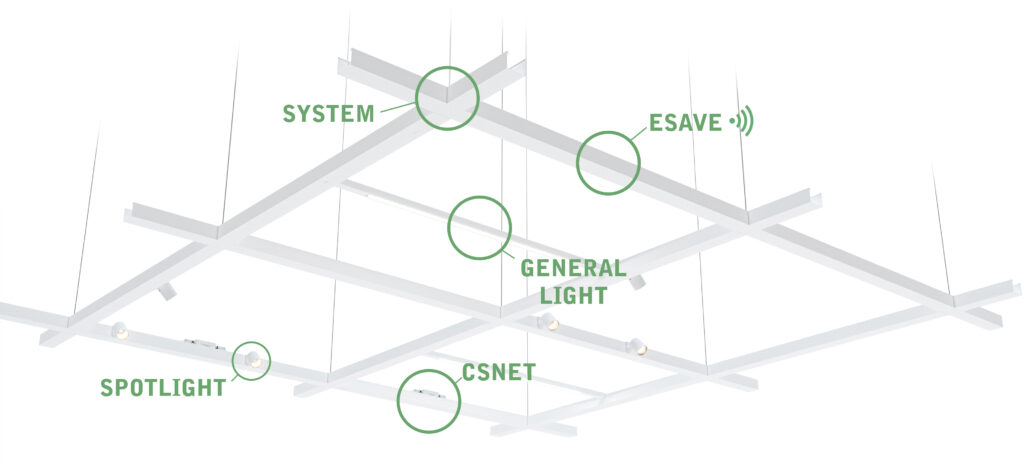 SYSTEM

ESAVE

GENERAL LIGHT

SPOTLIGHT

CSNET